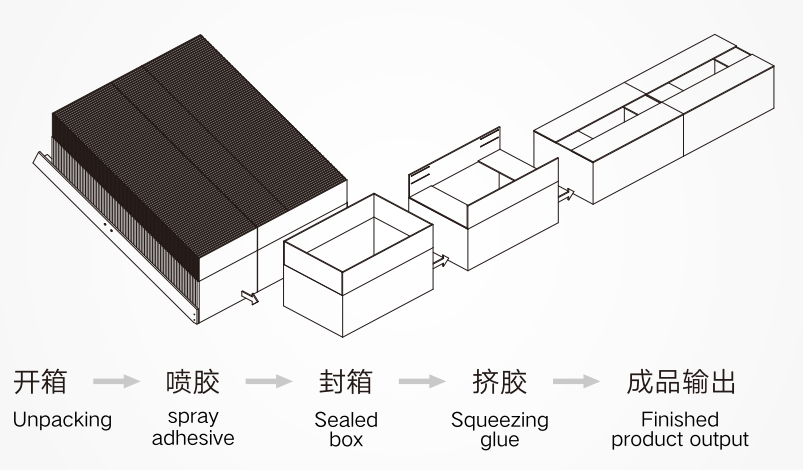 开箱
Unpacking

喷胶
spray adhesive

封箱
Sealed box

挤胶
Squeezing glue

成品输出
Finished product output